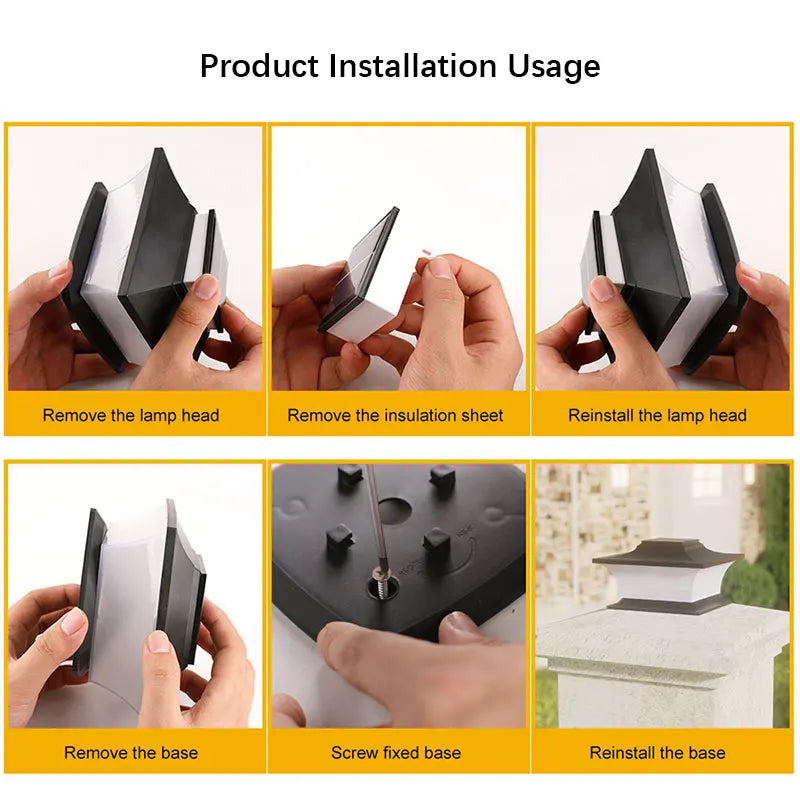 Product Installation Usage

Remove the lamp head

Remove the insulation sheet

Reinstall the lamp head

Remove the base

Screw fixed base

Reinstall the base