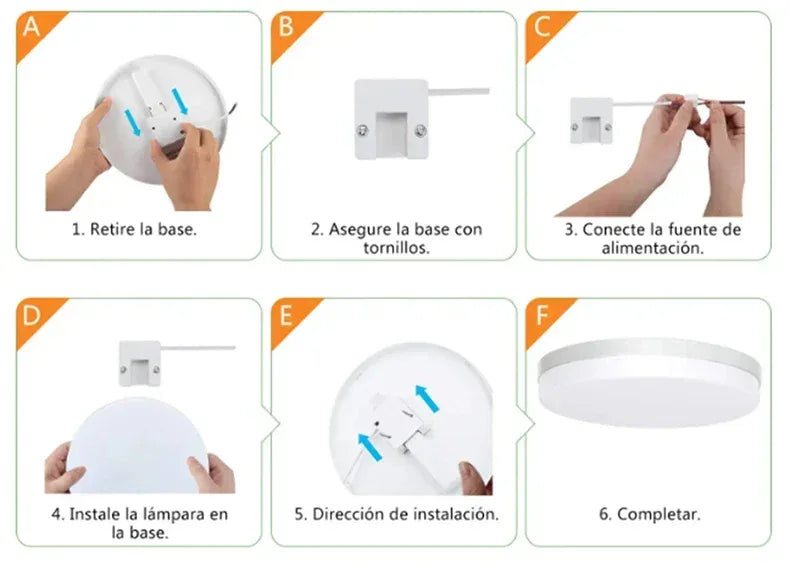 A

1. Retire la base.

B

2. Asegure la base con tornillos.

C

3. Conecte la fuente de alimentación.

D

4. Instale la lámpara en la base.

E

5. Dirección de instalación.

F

6. Completar.