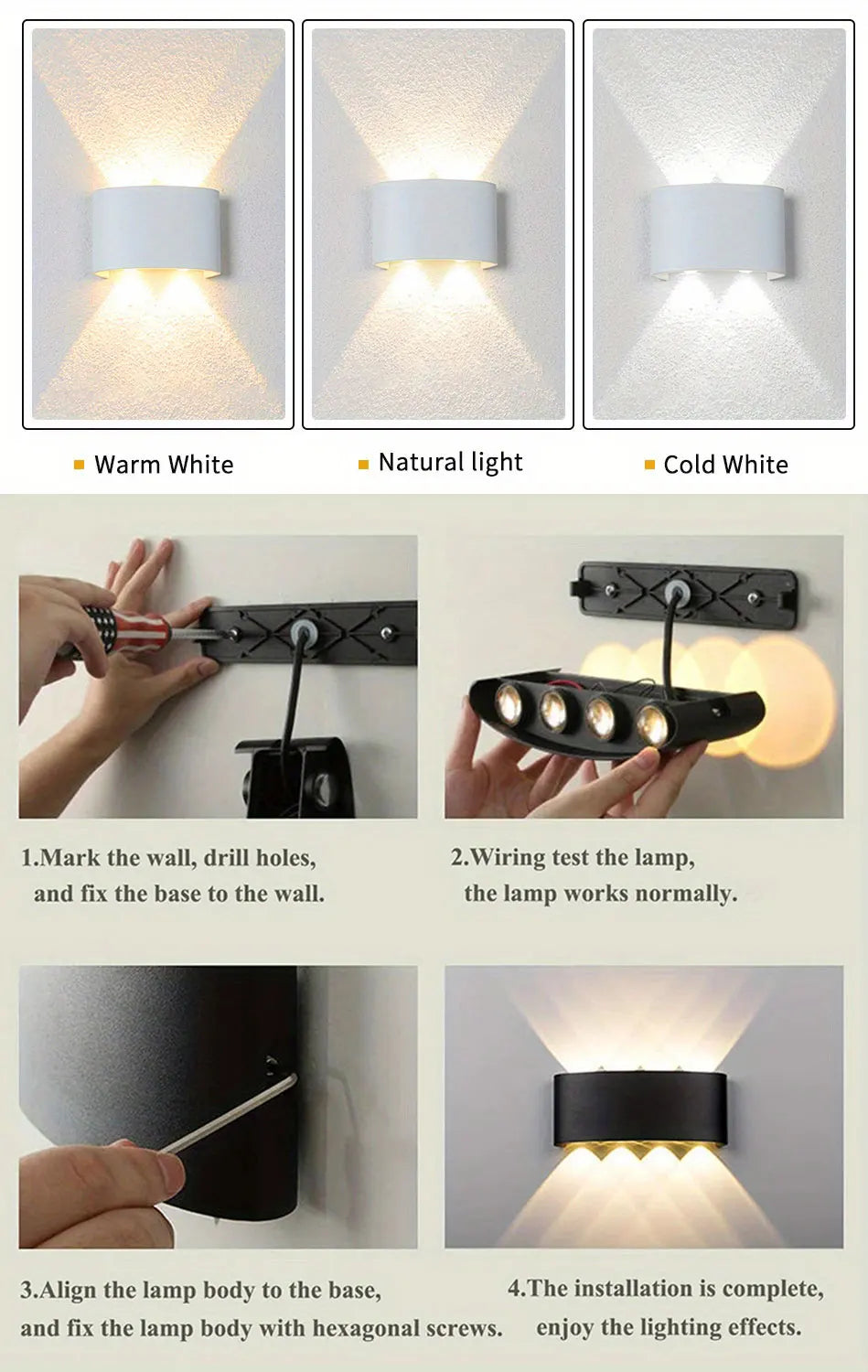 Warm White

Natural light

Cold White

1.Mark the wall, drill holes, and fix the base to the wall.

2.Wiring test the lamp, the lamp works normally.

3.Align the lamp body to the base, and fix the lamp body with hexagonal screws.

4.The installation is complete, enjoy the lighting effects.