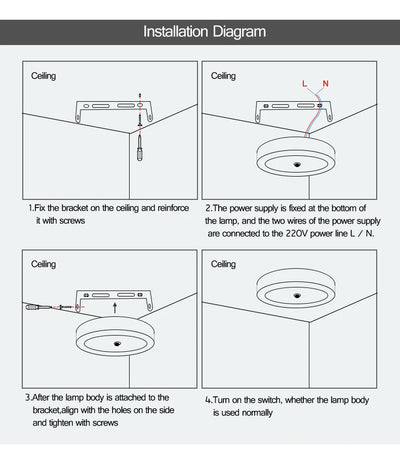 Installation Diagram

Ceiling

1.Fix the bracket on the ceiling and reinforce it with screws

Ceiling

L N

2.The power supply is fixed at the bottom of the lamp, and the two wires of the power supply are connected to the 220V power line L / N.

Ceiling

3.After the lamp body is attached to the bracket,align with the holes on the side and tighten with screws

Ceiling

4.Turn on the switch, whether the lamp body is used normally