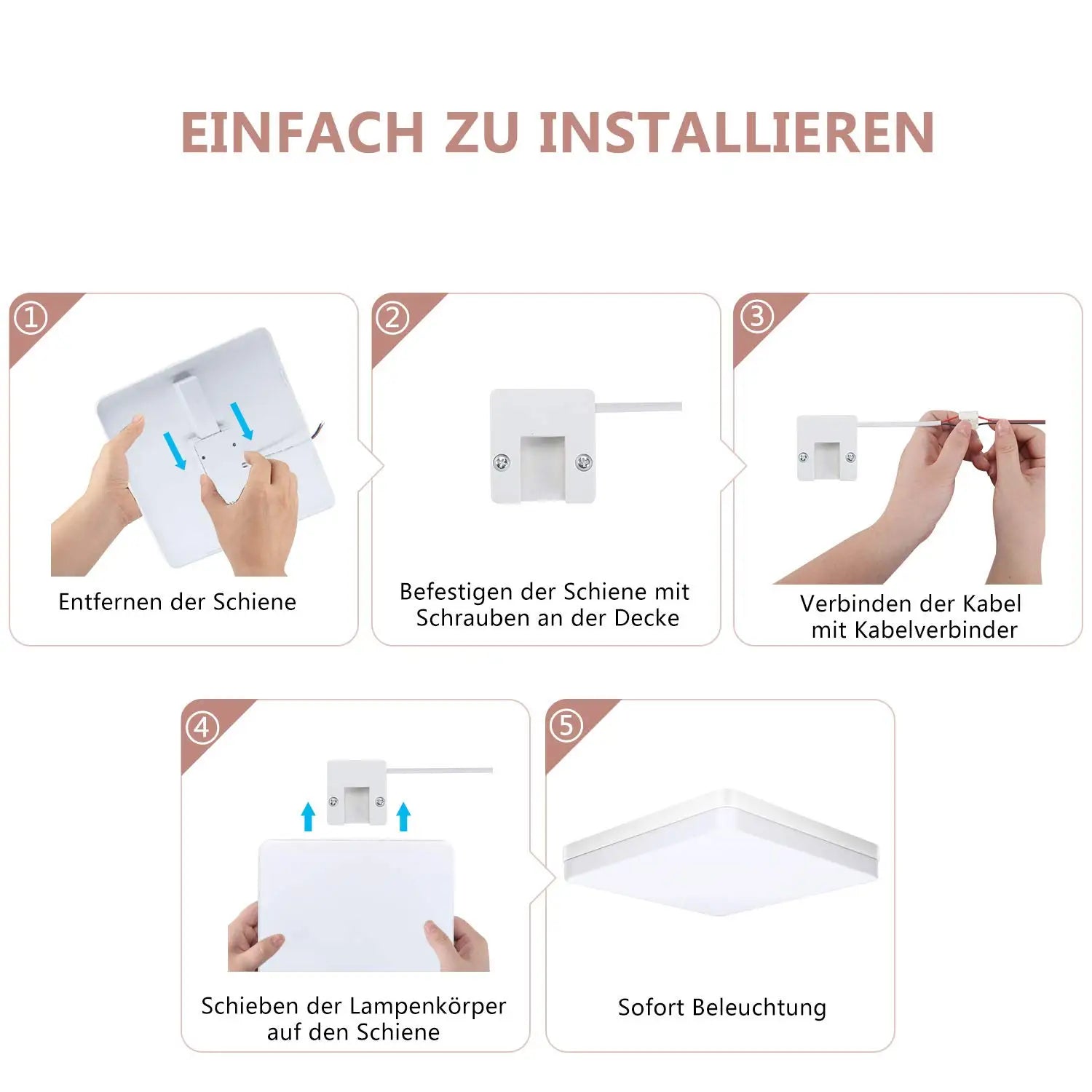 EINFACH ZU INSTALLIEREN

①

Entfernen der Schiene

②

Befestigen der Schiene mit Schrauben an der Decke

③

Verbinden der Kabel mit Kabelverbinder

④

Schieben der Lampenkörper auf den Schiene

⑤

Sofort Beleuchtung